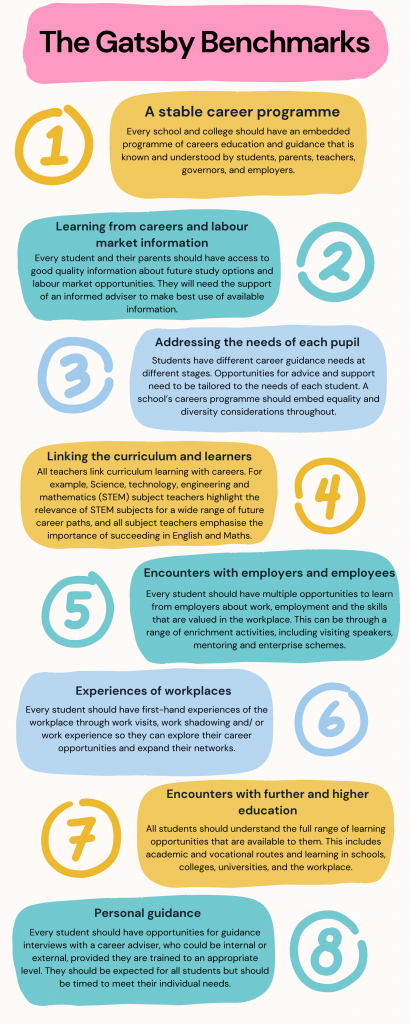 The Gatsby Benchmarks

1

A stable career programme

Every school and college should have an embedded programme of careers education and guidance that is known and understood by students, parents, teachers, governors, and employers.

Learning from careers and labour market information

Every student and their parents should have access to good quality information about future study options and labour market opportunities. They will need the support of an informed adviser to make best use of available information.

2

3

Addressing the needs of each pupil

Students have different career guidance needs at different stages. Opportunities for advice and support need to be tailored to the needs of each student. A school's careers programme should embed equality and diversity considerations throughout.

Linking the curriculum and learners

All teachers link curriculum learning with careers. For example, Science, technology, engineering and mathematics (STEM) subject teachers highlight the relevance of STEM subjects for a wide range of future career paths, and all subject teachers emphasise the importance of succeeding in English and Maths.

4

5

Encounters with employers and employees

Every student should have multiple opportunities to learn from employers about work, employment and the skills that are valued in the workplace. This can be through a range of enrichment activities, including visiting speakers, mentoring and enterprise schemes.

Experiences of workplaces

Every student should have first-hand experiences of the workplace through work visits, work shadowing and/ or work experience so they can explore their career opportunities and expand their networks.

6

7

Encounters with further and higher education

All students should understand the full range of learning opportunities that are available to them. This includes academic and vocational routes and learning in schools, colleges, universities, and the workplace.

Personal guidance

Every student should have opportunities for guidance interviews with a career adviser, who could be internal or external, provided they are trained to an appropriate level. They should be expected for all students but should be timed to meet their individual needs.

8