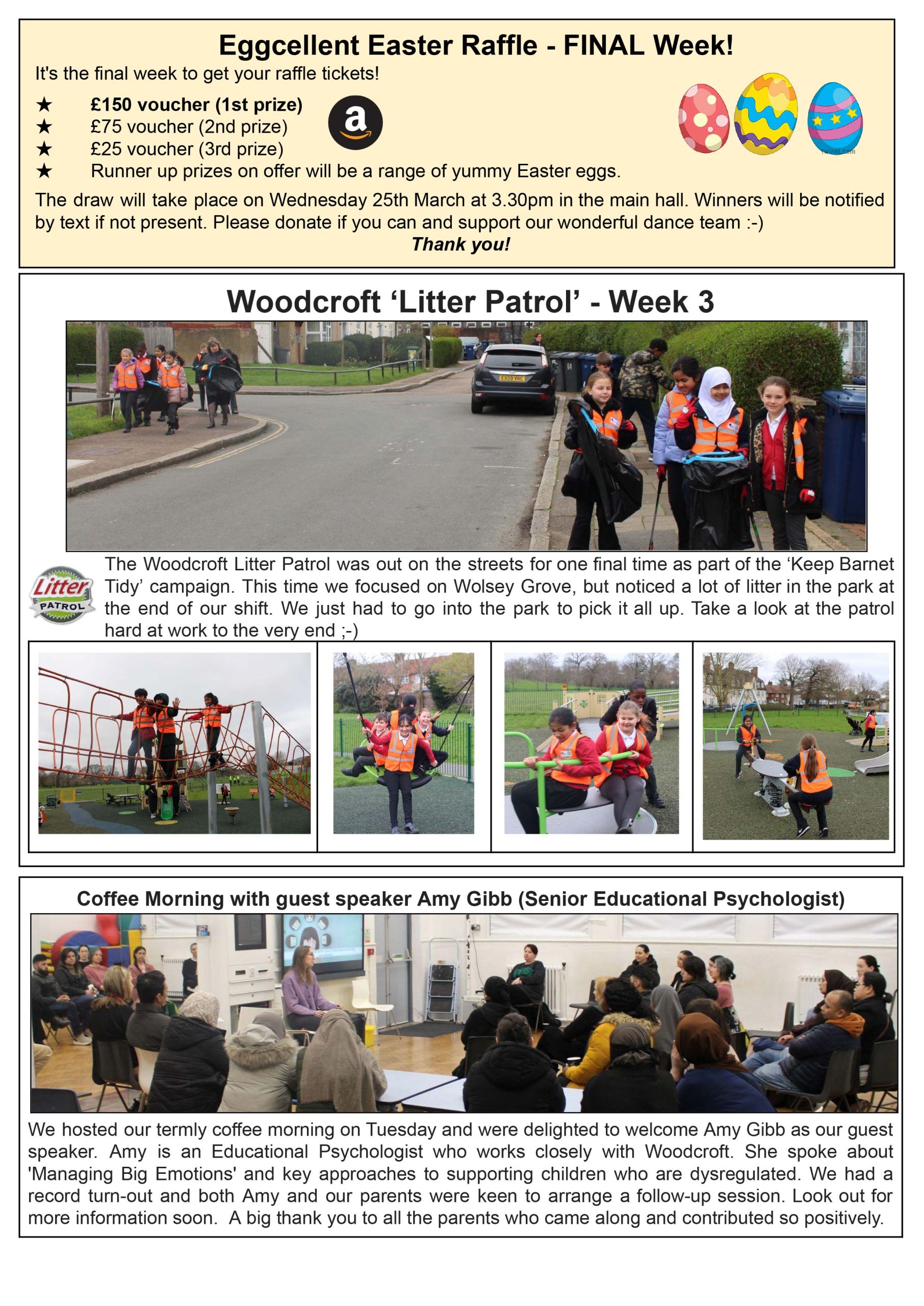 Eggcellent Easter Raffle - FINAL Week!

It's the final week to get your raffle tickets!

★ £150 voucher (1st prize)
★ £75 voucher (2nd prize)
★ £25 voucher (3rd prize)
★ Runner up prizes on offer will be a range of yummy Easter eggs.

a

twinkl.com

The draw will take place on Wednesday 25th March at 3.30pm in the main hall. Winners will be notified by text if not present. Please donate if you can and support our wonderful dance team :-)

Thank you!

Woodcroft 'Litter Patrol' - Week 3

Litter PATROL

The Woodcroft Litter Patrol was out on the streets for one final time as part of the 'Keep Barnet Tidy' campaign. This time we focused on Wolsey Grove, but noticed a lot of litter in the park at the end of our shift. We just had to go into the park to pick it all up. Take a look at the patrol hard at work to the very end ;-)

Coffee Morning with guest speaker Amy Gibb (Senior Educational Psychologist)

We hosted our termly coffee morning on Tuesday and were delighted to welcome Amy Gibb as our guest speaker. Amy is an Educational Psychologist who works closely with Woodcroft. She spoke about 'Managing Big Emotions' and key approaches to supporting children who are dysregulated. We had a record turn-out and both Amy and our parents were keen to arrange a follow-up session. Look out for more information soon. A big thank you to all the parents who came along and contributed so positively.